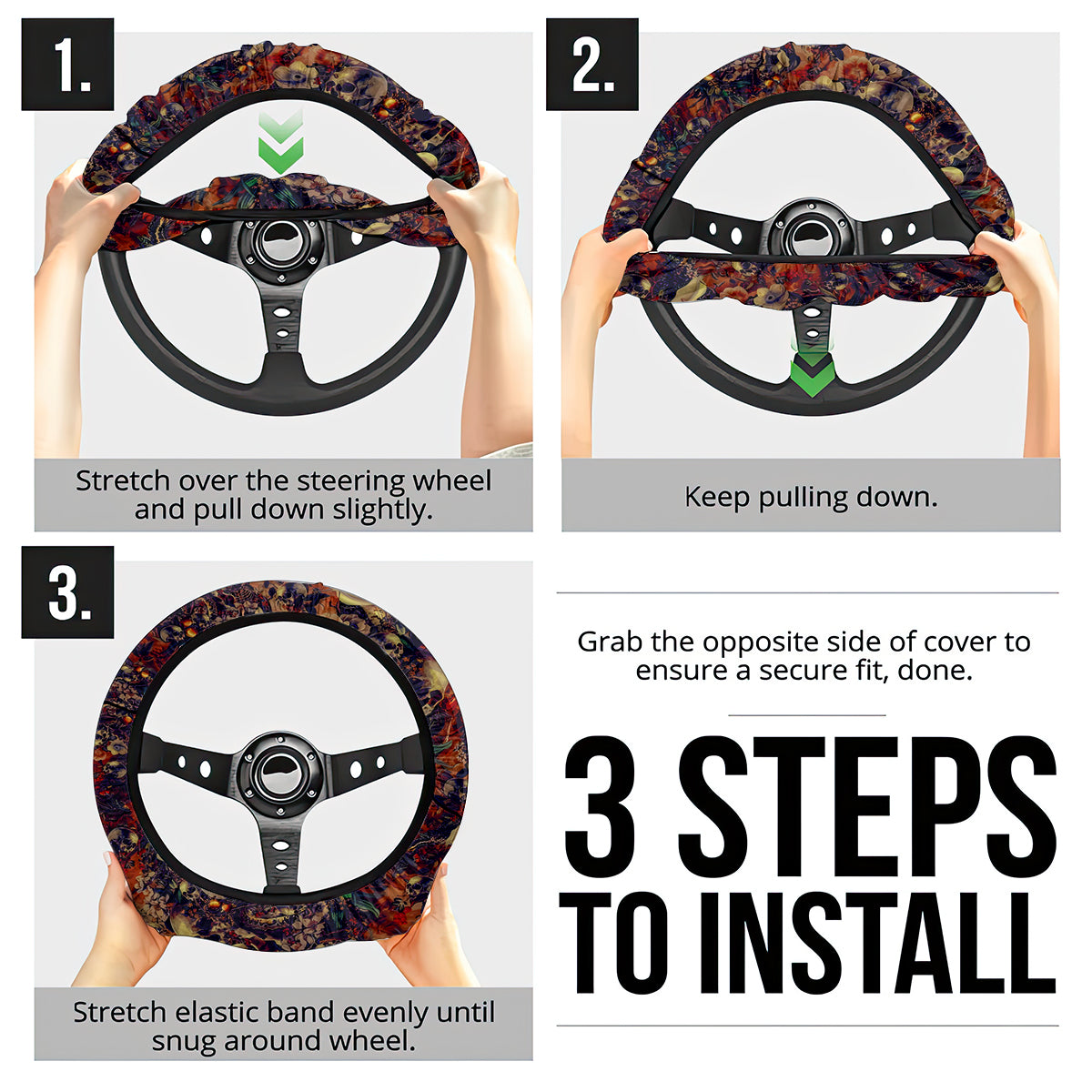 1.

Stretch over the steering wheel and pull down slightly.

2.

Keep pulling down.

3.

Stretch elastic band evenly until snug around wheel.

Grab the opposite side of cover to ensure a secure fit, done.

3 STEPS TO INSTALL